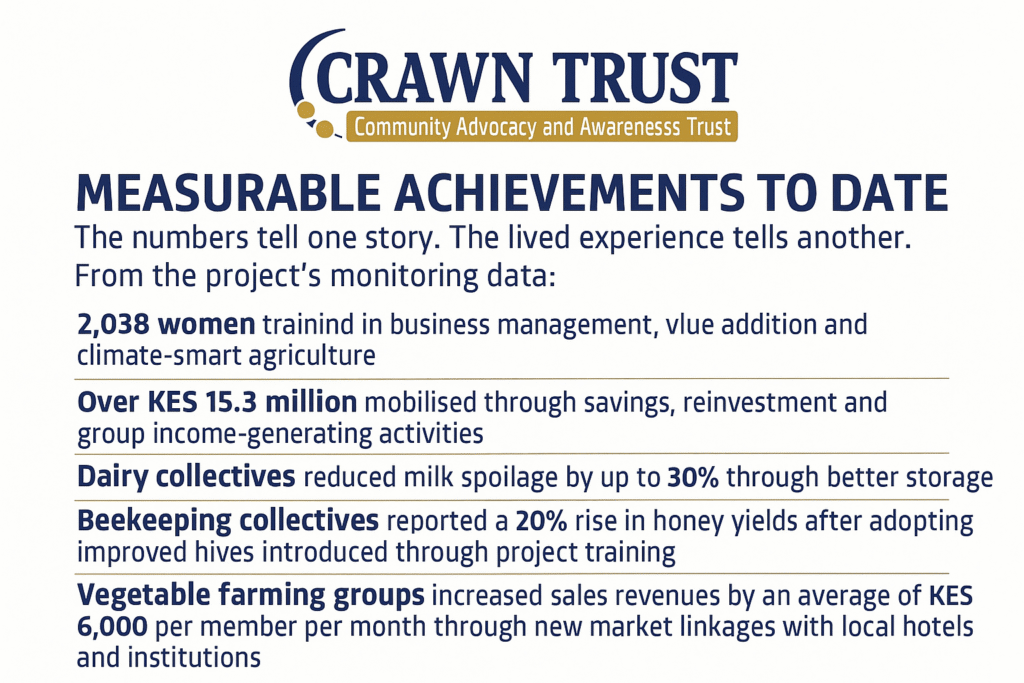 CRAWN TRUST
Community Advocacy and Awarenesss Trust

MEASURABLE ACHIEVEMENTS TO DATE

The numbers tell one story. The lived experience tells another. From the project's monitoring data:

2,038 women trainind in business management, vlue addition and climate-smart agriculture

Over KES 15.3 million mobilised through savings, reinvestment and group income-generating activities

Dairy collectives reduced milk spoilage by up to 30% through better storage

Beekeeping collectives reported a 20% rise in honey yields after adopting improved hives introduced through project training

Vegetable farming groups increased sales revenues by an average of KES 6,000 per member per month through new market linkages with local hotels and institutions